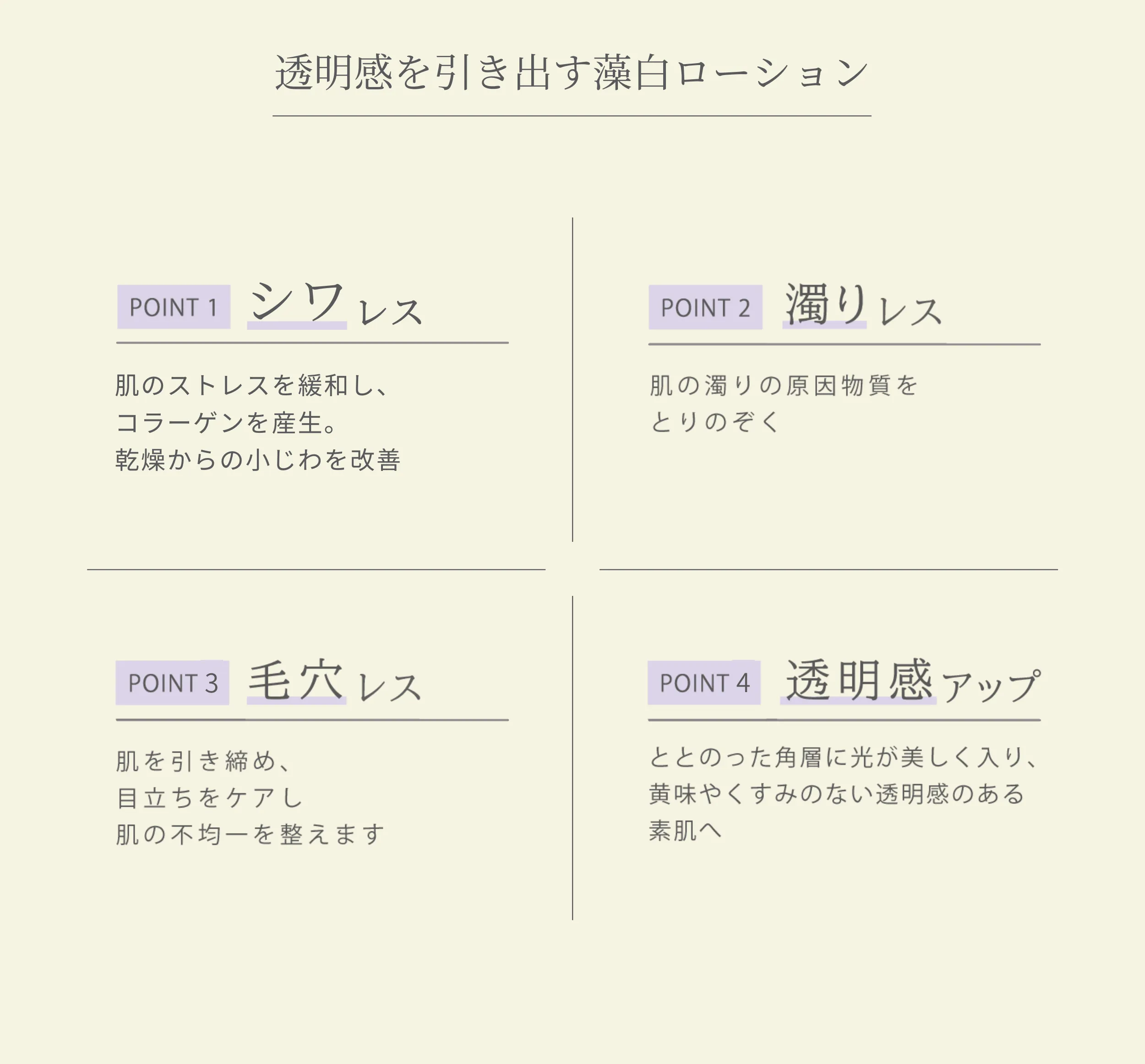 透明感を引き出す藻白ローション

POINT 1 シワレス

肌のストレスを緩和し、
コラーゲンを産生。
乾燥からの小じわを改善

POINT 2 濁りレス

肌の濁りの原因物質を
とりのぞく

POINT 3 毛穴レス

肌を引き締め、
目立ちをケアし
肌の不均一を整えます

POINT 4 透明感アップ

ととのった角層に光が美しく入り、
黄味やくすみのない透明感のある
素肌へ